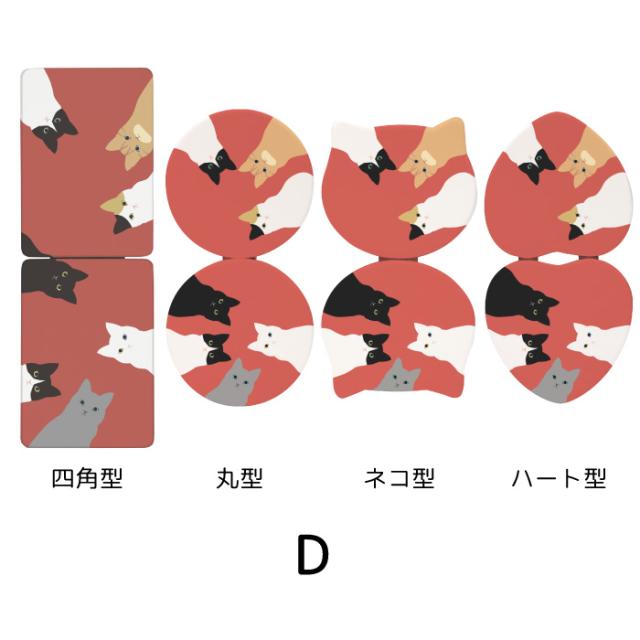 四角型 丸型 ネコ型 ハート型

D