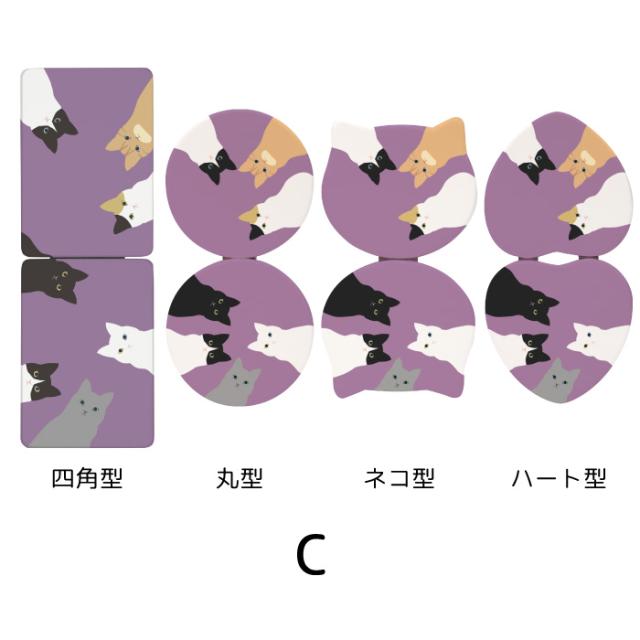 四角型

丸型

ネコ型

ハート型

C