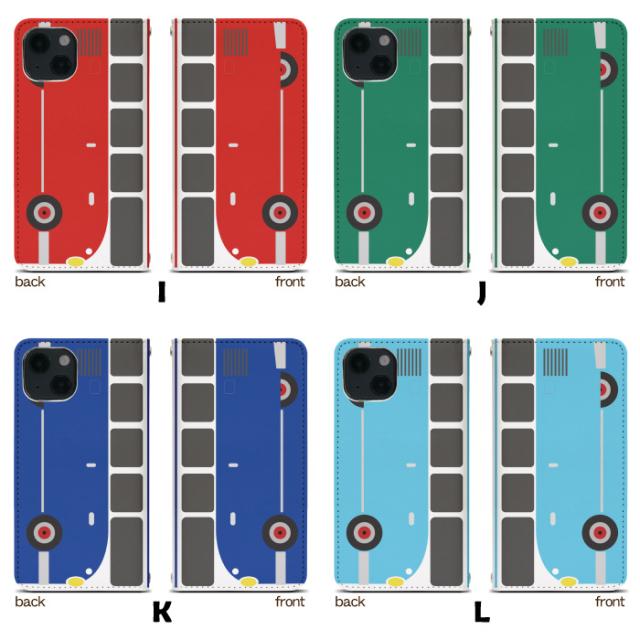 back I front

back J front

back K front

back L front