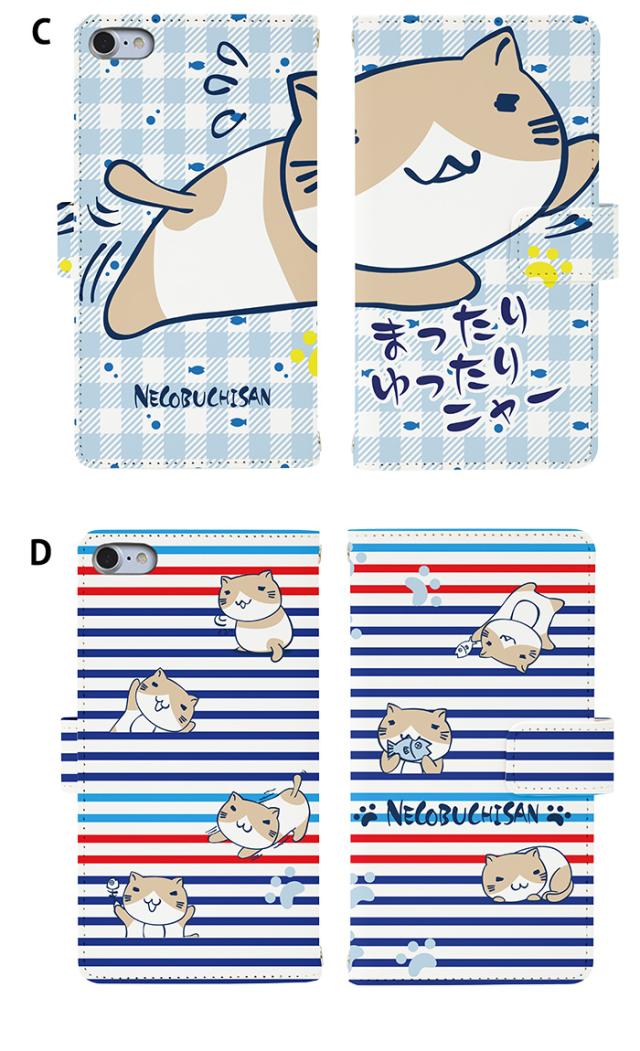 C

NECOBUCHISAN

まったり
ゆったり
ニャー

D

NECOBUCHISAN