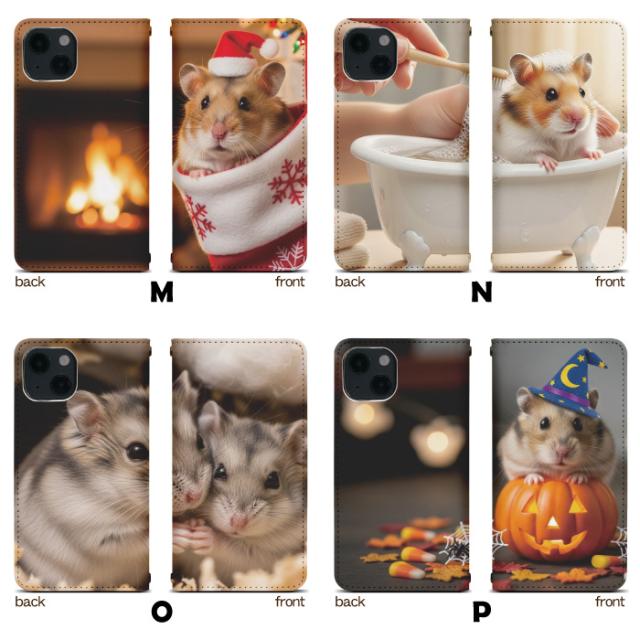 back M front

back N front

back O front

back P front