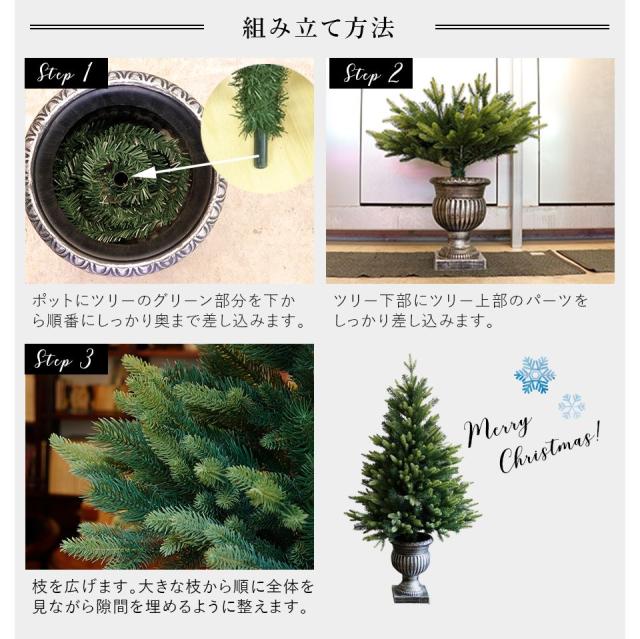 組み立て方法

Step 1

ポットにツリーのグリーン部分を下から順番にしっかり奥まで差し込みます。

Step 2

ツリー下部にツリー上部のパーツをしっかり差し込みます。

Step 3

枝を広げます。大きな枝から順に全体を見ながら隙間を埋めるように整えます。

Merry Christmas!