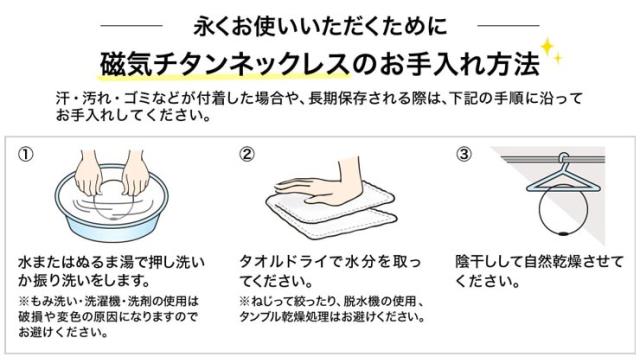 永くお使いいただくために

磁気チタンネックレスのお手入れ方法

汗・汚れ・ゴミなどが付着した場合や、長期保存される際は、下記の手順に沿ってお手入れしてください。

①

水またはぬるま湯で押し洗いか振り洗いをします。

※もみ洗い・洗濯機・洗剤の使用は破損や変色の原因になりますのでお避けください。

②

タオルドライで水分を取ってください。

※ねじって絞ったり、脱水機の使用、タンブル乾燥処理はお避けください。

③

陰干しして自然乾燥させてください。