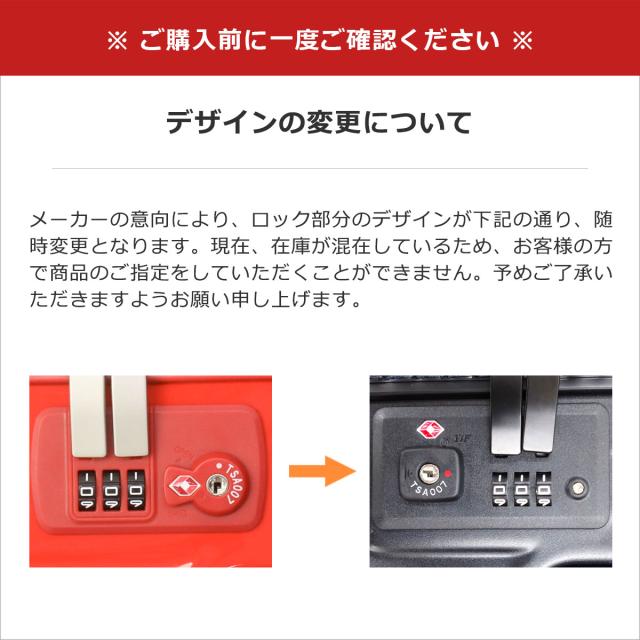 ※ ご購入前に一度ご確認ください ※

デザインの変更について

メーカーの意向により、ロック部分のデザインが下記の通り、随時変更となります。現在、在庫が混在しているため、お客様の方で商品のご指定をしていただくことができません。予めご了承いただきますようお願い申し上げます。

TSA007

TSA007