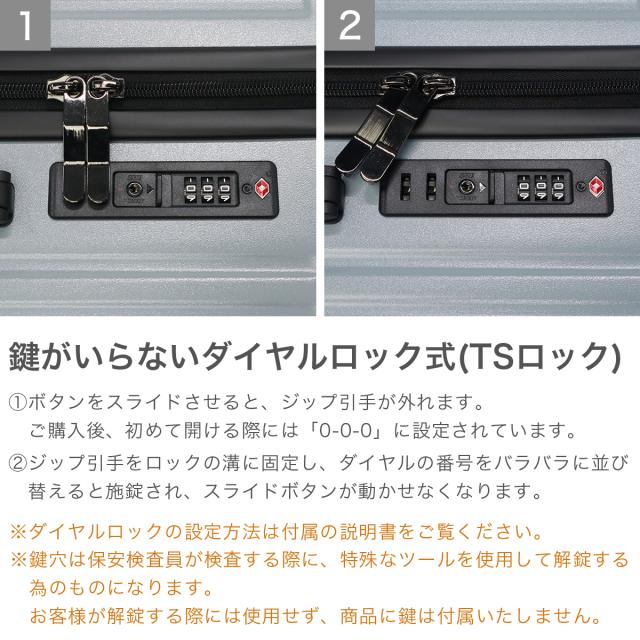 1

2

鍵がいらないダイヤルロック式(TSロック)

①ボタンをスライドさせると、ジップ引手が外れます。
ご購入後、初めて開ける際には「0-0-0」に設定されています。

②ジップ引手をロックの溝に固定し、ダイヤルの番号をバラバラに並び替えると施錠され、スライドボタンが動かせなくなります。

※ダイヤルロックの設定方法は付属の説明書をご覧ください。
※鍵穴は保安検査員が検査する際に、特殊なツールを使用して解錠する為のものになります。
お客様が解錠する際には使用せず、商品に鍵は付属いたしません。