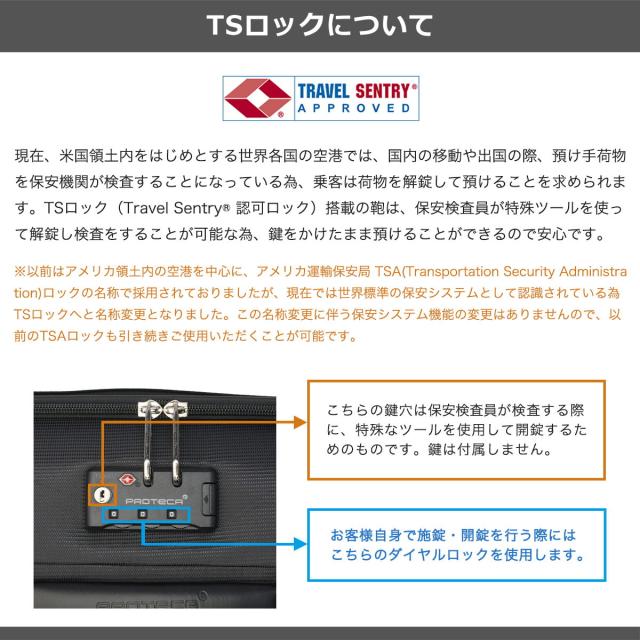 TSロックについて

TRAVEL SENTRY®
APPROVED

現在、米国領土内をはじめとする世界各国の空港では、国内の移動や出国の際、預け手荷物を保安機関が検査することになっている為、乗客は荷物を解錠して預けることを求められます。TSロック（Travel Sentry® 認可ロック）搭載の鞄は、保安検査員が特殊ツールを使って解錠し検査をすることが可能な為、鍵をかけたまま預けることができるので安心です。

※以前はアメリカ領土内の空港を中心に、アメリカ運輸保安局 TSA(Transportation Security Administration)ロックの名称で採用されておりましたが、現在では世界標準の保安システムとして認識されている為TSロックへと名称変更となりました。この名称変更に伴う保安システム機能の変更はありませんので、以前のTSAロックも引き続きご使用いただくことが可能です。

PROTECA®

こちらの鍵穴は保安検査員が検査する際に、特殊なツールを使用して開錠するためのものです。鍵は付属しません。

お客様自身で施錠・開錠を行う際にはこちらのダイヤルロックを使用します。

PROTECA