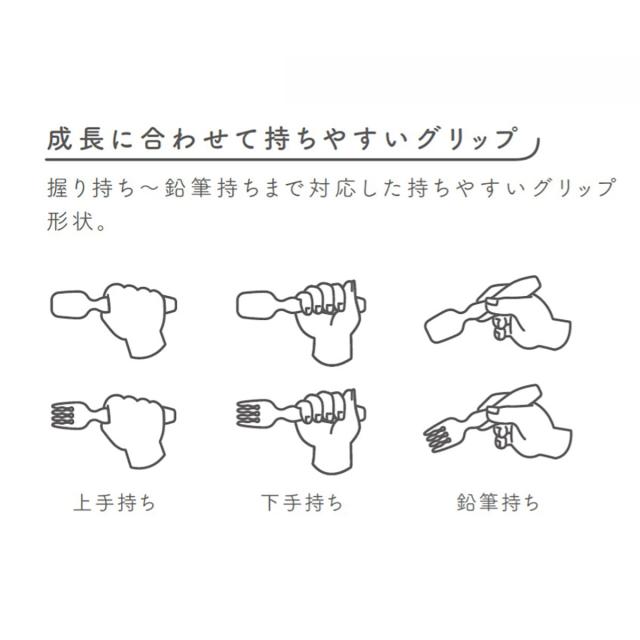 成長に合わせて持ちやすいグリップ

握り持ち～鉛筆持ちまで対応した持ちやすいグリップ形状。

上手持ち

下手持ち

鉛筆持ち