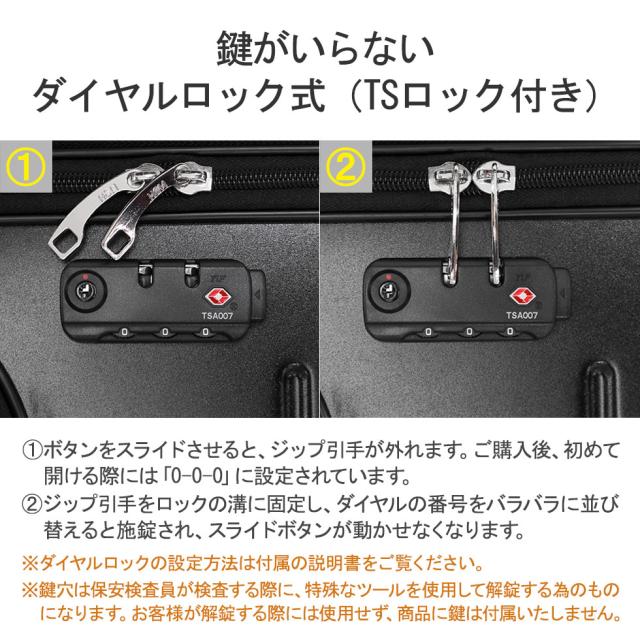 鍵がいらない
ダイヤルロック式（TSロック付き）

①

TSA007

0 0 0

②

TSA007

0 0 0

①ボタンをスライドさせると、ジップ引手が外れます。ご購入後、初めて開ける際には「0-0-0」に設定されています。

②ジップ引手をロックの溝に固定し、ダイヤルの番号をバラバラに並び替えると施錠され、スライドボタンが動かせなくなります。

※ダイヤルロックの設定方法は付属の説明書をご覧ください。

※鍵穴は保安検査員が検査する際に、特殊なツールを使用して解錠する為のものになります。お客様が解錠する際には使用せず、商品に鍵は付属いたしません。