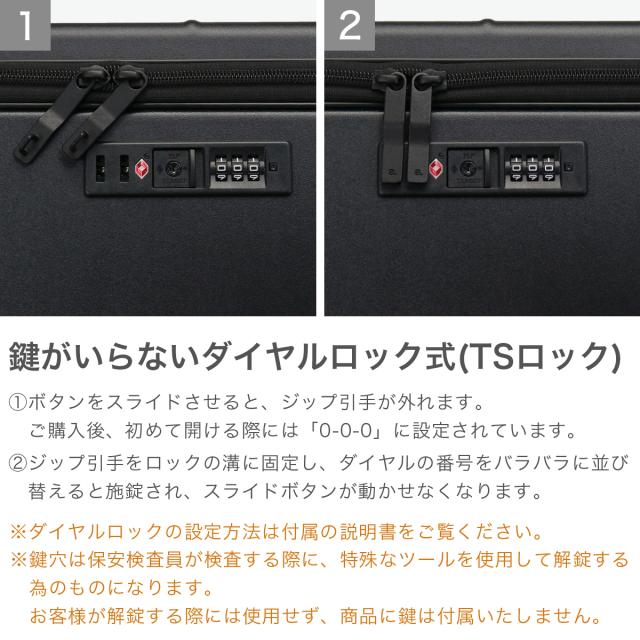 1

2

鍵がいらないダイヤルロック式(TSロック)

①ボタンをスライドさせると、ジップ引手が外れます。
ご購入後、初めて開ける際には「0-0-0」に設定されています。

②ジップ引手をロックの溝に固定し、ダイヤルの番号をバラバラに並び替えると施錠され、スライドボタンが動かせなくなります。

※ダイヤルロックの設定方法は付属の説明書をご覧ください。
※鍵穴は保安検査員が検査する際に、特殊なツールを使用して解錠する為のものになります。
お客様が解錠する際には使用せず、商品に鍵は付属いたしません。