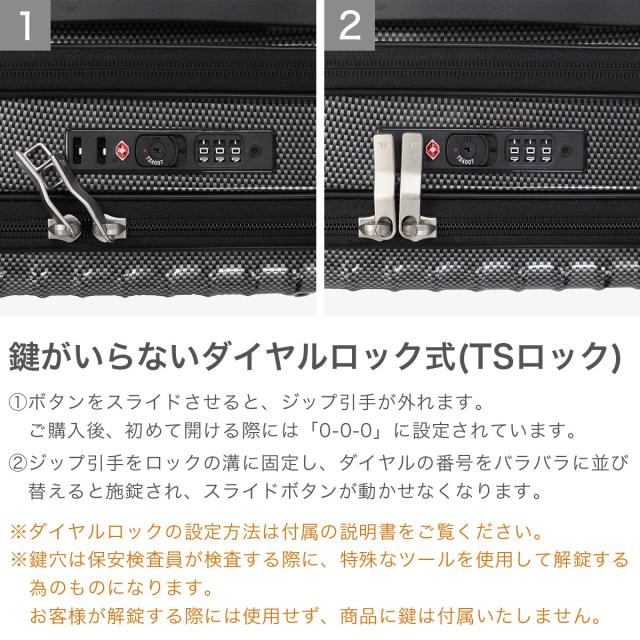 1

TSA007

2

TSA007

鍵がいらないダイヤルロック式(TSロック)

①ボタンをスライドさせると、ジップ引手が外れます。
ご購入後、初めて開ける際には「0-0-0」に設定されています。

②ジップ引手をロックの溝に固定し、ダイヤルの番号をバラバラに並び替えると施錠され、スライドボタンが動かせなくなります。

※ダイヤルロックの設定方法は付属の説明書をご覧ください。

※鍵穴は保安検査員が検査する際に、特殊なツールを使用して解錠する為のものになります。
お客様が解錠する際には使用せず、商品に鍵は付属いたしません。