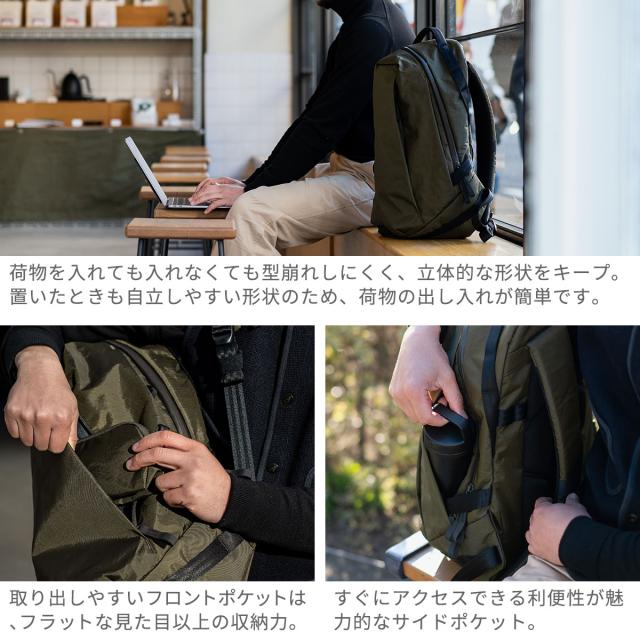 荷物を入れても入れなくても型崩れしにくく、立体的な形状をキープ。置いたときも自立しやすい形状のため、荷物の出し入れが簡単です。

取り出しやすいフロントポケットは、フラットな見た目以上の収納力。

すぐにアクセスできる利便性が魅力的なサイドポケット。