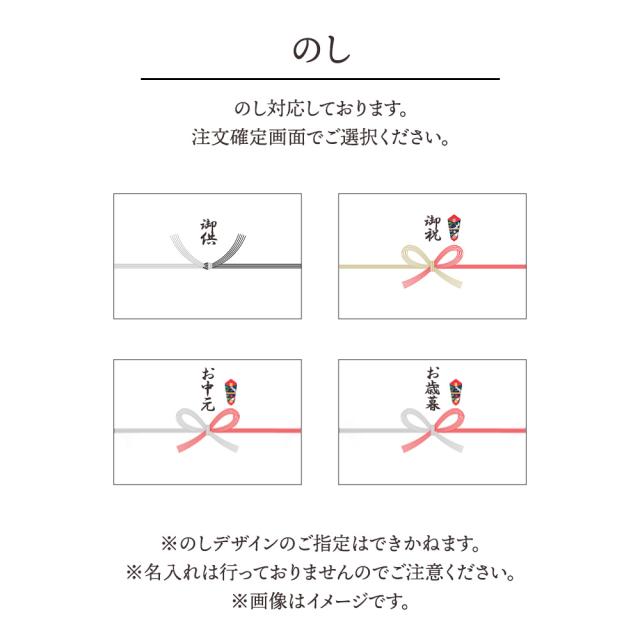 のし

のし対応しております。
注文確定画面でご選択ください。

御供

御祝

お中元

お歳暮

※のしデザインのご指定はできかねます。
※名入れは行っておりませんのでご注意ください。
※画像はイメージです。