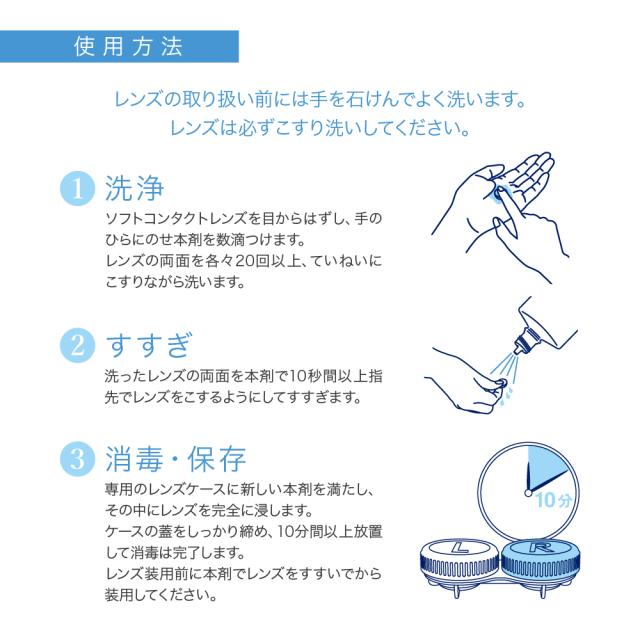 使用方法

レンズの取り扱い前には手を石けんでよく洗います。
レンズは必ずこすり洗いしてください。

1 洗浄
ソフトコンタクトレンズを目からはずし、手のひらにのせ本剤を数滴つけます。
レンズの両面を各々20回以上、ていねいにこすりながら洗います。

2 すすぎ
洗ったレンズの両面を本剤で10秒間以上指先でレンズをこするようにしてすすぎます。

3 消毒・保存
専用のレンズケースに新しい本剤を満たし、その中にレンズを完全に浸します。
ケースの蓋をしっかり締め、10分間以上放置して消毒は完了します。
レンズ装用前に本剤でレンズをすすいでから装用してください。

10分

L

R