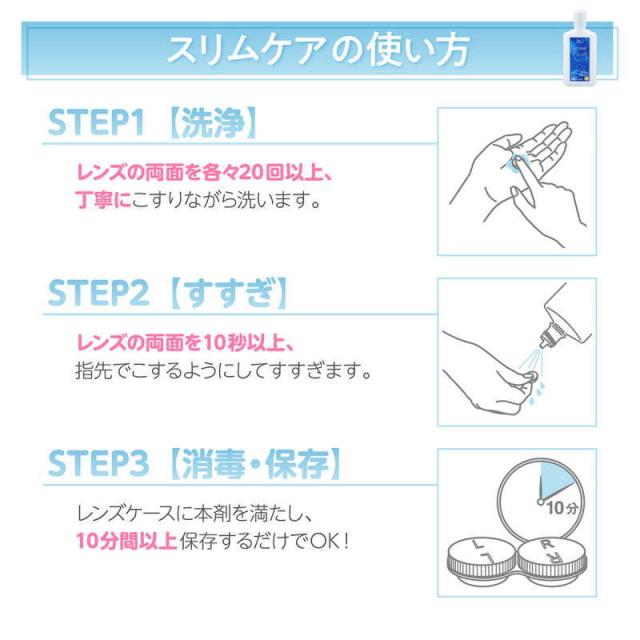 スリムケアの使い方

STEP1【洗浄】

レンズの両面を各々20回以上、丁寧にこすりながら洗います。

STEP2【すすぎ】

レンズの両面を10秒以上、指先でこするようにしてすすぎます。

STEP3【消毒・保存】

レンズケースに本剤を満たし、10分間以上保存するだけでOK！

10分

L

R