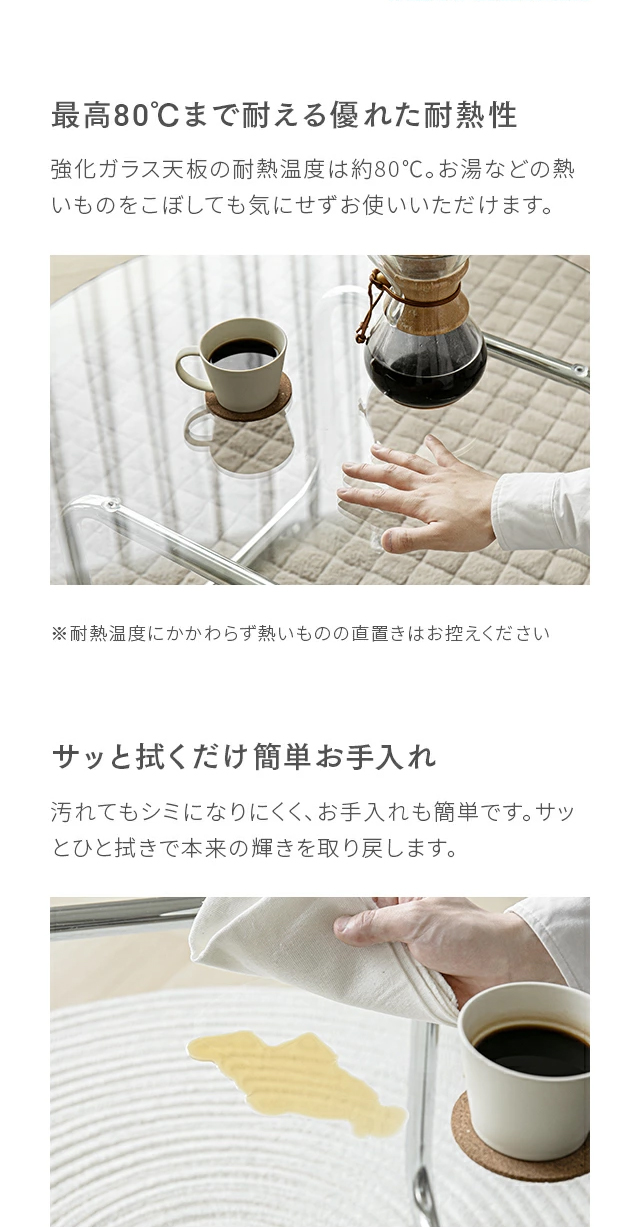 最高80℃まで耐える優れた耐熱性

強化ガラス天板の耐熱温度は約80℃。お湯などの熱いものをこぼしても気にせずお使いいただけます。

※耐熱温度にかかわらず熱いものの直置きはお控えください

サッと拭くだけ簡単お手入れ

汚れてもシミになりにくく、お手入れも簡単です。サッとひと拭きで本来の輝きを取り戻します。