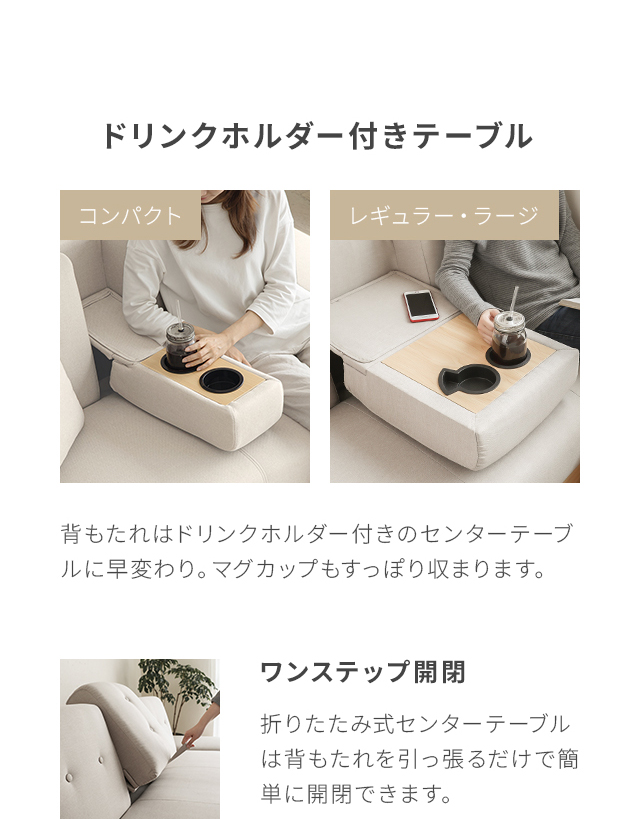 ドリンクホルダー付きテーブル

コンパクト

レギュラー・ラージ

背もたれはドリンクホルダー付きのセンターテーブルに早変わり。マグカップもすっぽり収まります。

ワンステップ開閉

折りたたみ式センターテーブルは背もたれを引っ張るだけで簡単に開閉できます。