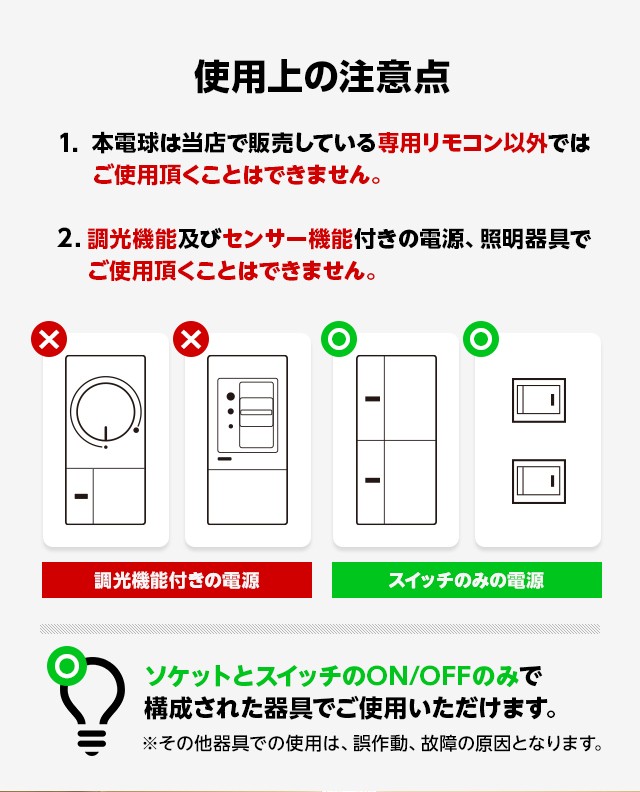 使用上の注意点

1. 本電球は当店で販売している専用リモコン以外ではご使用頂くことはできません。

2. 調光機能及びセンサー機能付きの電源、照明器具でご使用頂くことはできません。

調光機能付きの電源

スイッチのみの電源

ソケットとスイッチのON/OFFのみで構成された器具でご使用いただけます。

※その他器具での使用は、誤作動、故障の原因となります。