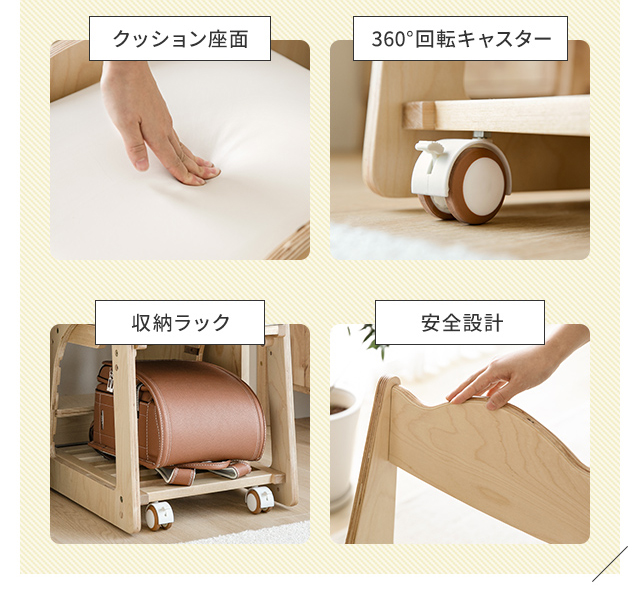 クッション座面

360°回転キャスター

収納ラック

安全設計