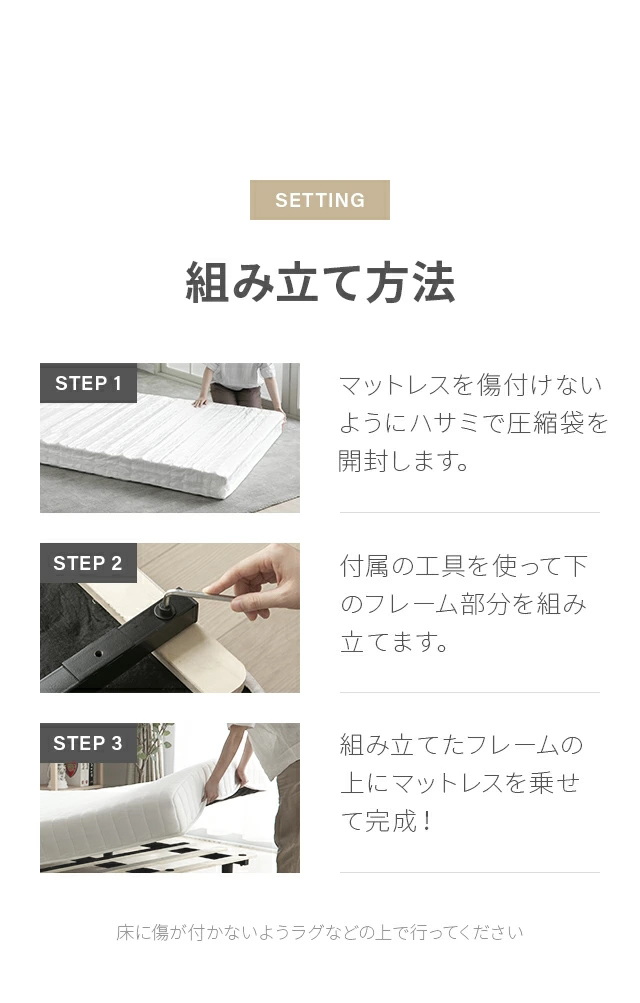 SETTING

組み立て方法

STEP 1

マットレスを傷付けないようにハサミで圧縮袋を開封します。

STEP 2

付属の工具を使って下のフレーム部分を組み立てます。

STEP 3

組み立てたフレームの上にマットレスを乗せて完成！

床に傷が付かないようラグなどの上で行ってください