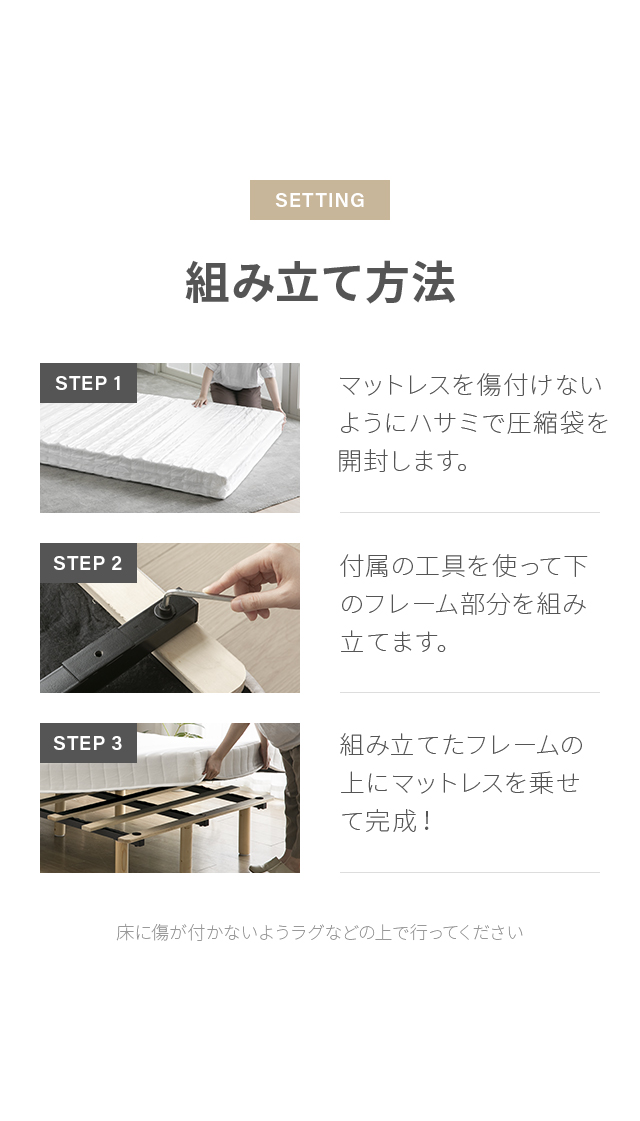 SETTING

組み立て方法

STEP 1

マットレスを傷付けないようにハサミで圧縮袋を開封します。

STEP 2

付属の工具を使って下のフレーム部分を組み立てます。

STEP 3

組み立てたフレームの上にマットレスを乗せて完成！

床に傷が付かないようラグなどの上で行ってください