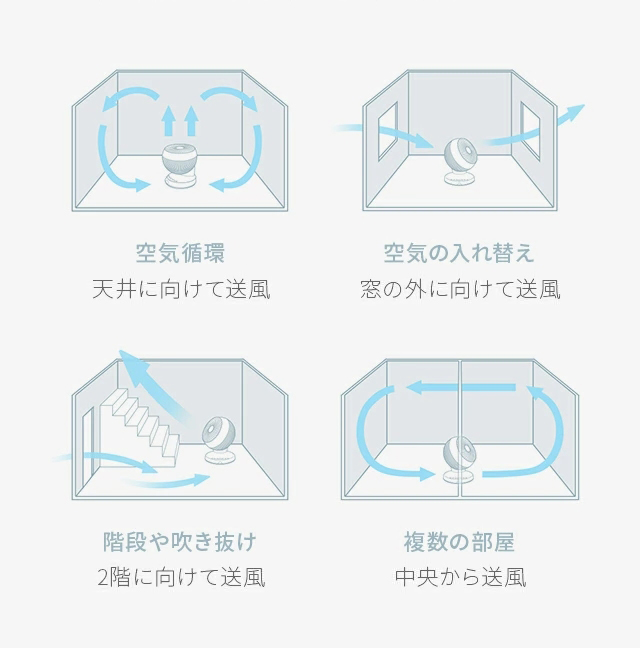 空気循環
天井に向けて送風

空気の入れ替え
窓の外に向けて送風

階段や吹き抜け
2階に向けて送風

複数の部屋
中央から送風