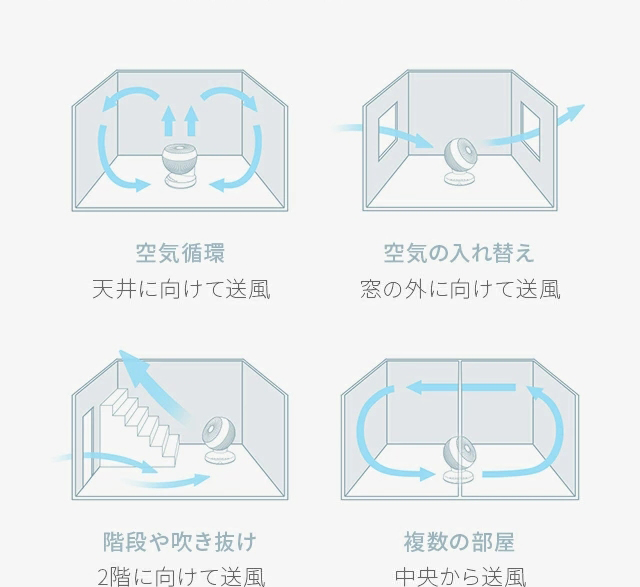 空気循環
天井に向けて送風

空気の入れ替え
窓の外に向けて送風

階段や吹き抜け
2階に向けて送風

複数の部屋
中央から送風