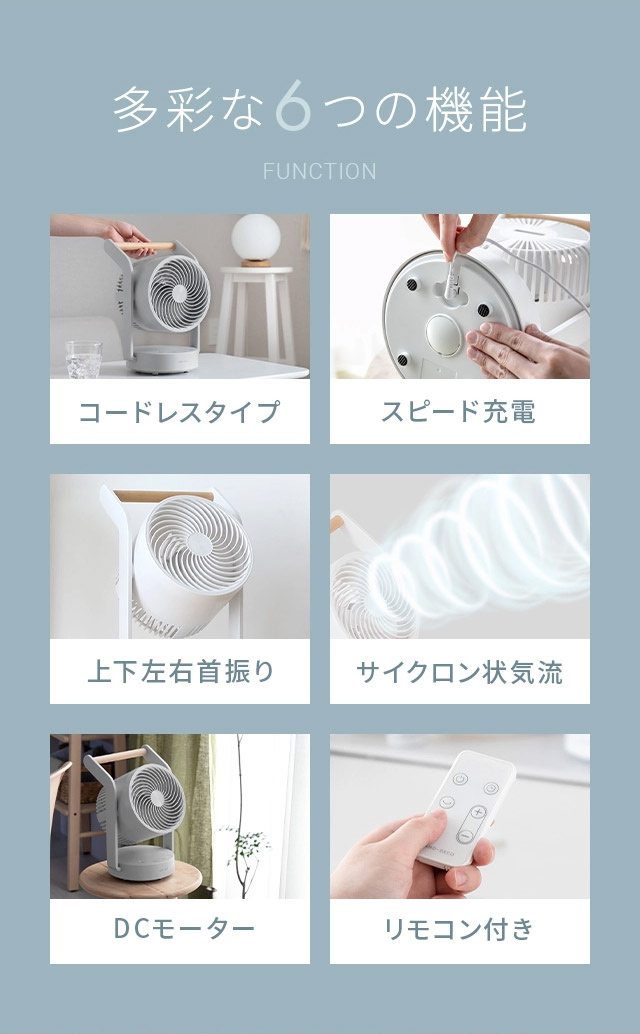 多彩な6つの機能

FUNCTION

コードレスタイプ

スピード充電

上下左右首振り

サイクロン状気流

DCモーター

リモコン付き