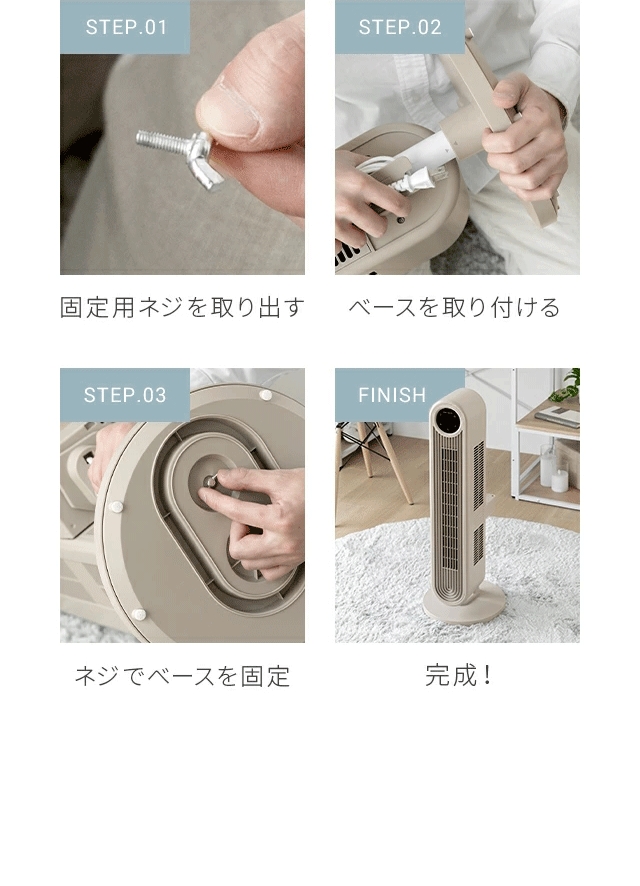 STEP.01

固定用ネジを取り出す

STEP.02

ベースを取り付ける

STEP.03

ネジでベースを固定

FINISH

完成！