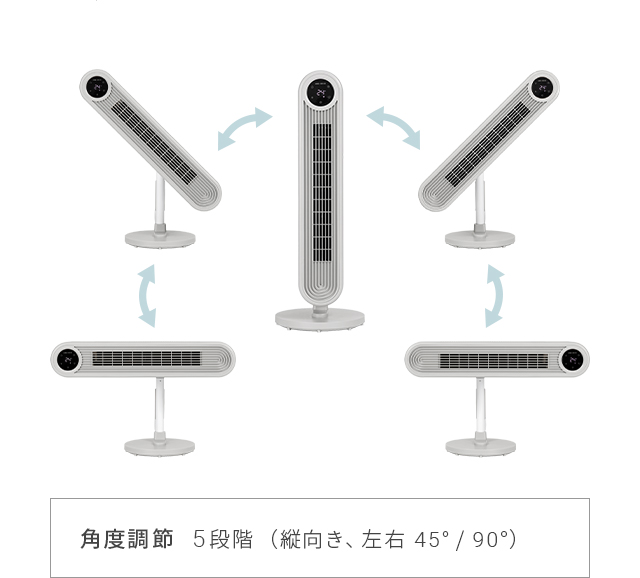 角度調節　5段階（縦向き、左右 45° / 90°）