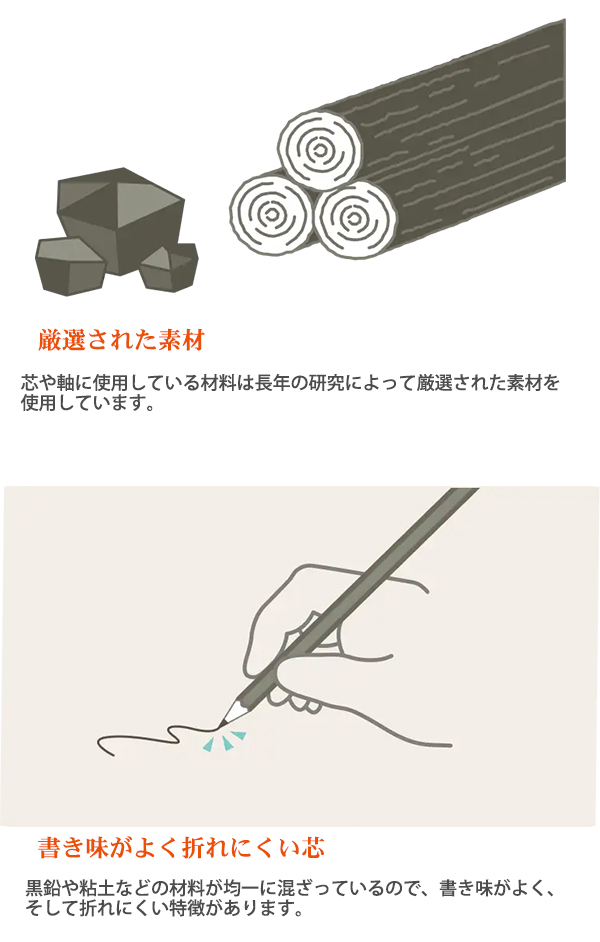 厳選された素材

芯や軸に使用している材料は長年の研究によって厳選された素材を使用しています。

書き味がよく折れにくい芯

黒鉛や粘土などの材料が均一に混ざっているので、書き味がよく、そして折れにくい特徴があります。