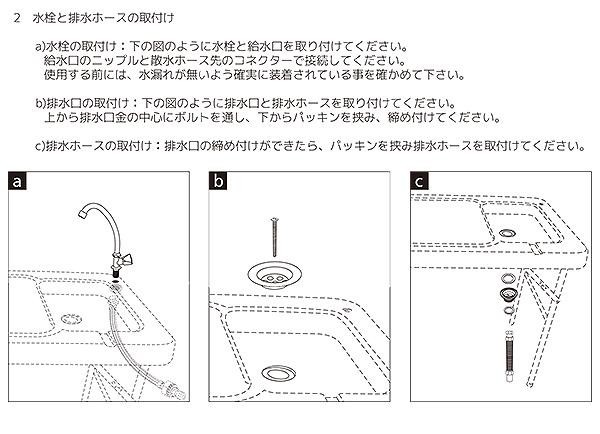 2　水栓と排水ホースの取付け

a)水栓の取付け：下の図のように水栓と給水口を取り付けてください。
給水口のニップルと散水ホース先のコネクターで接続してください。
使用する前には、水漏れが無いよう確実に装着されている事を確かめて下さい。

b)排水口の取付け：下の図のように排水口と排水ホースを取り付けてください。
上から排水口金の中心にボルトを通し、下からパッキンを挟み、締め付けてください。

c)排水ホースの取付け：排水口の締め付けができたら、パッキンを挟み排水ホースを取付けてください。

a

b

c