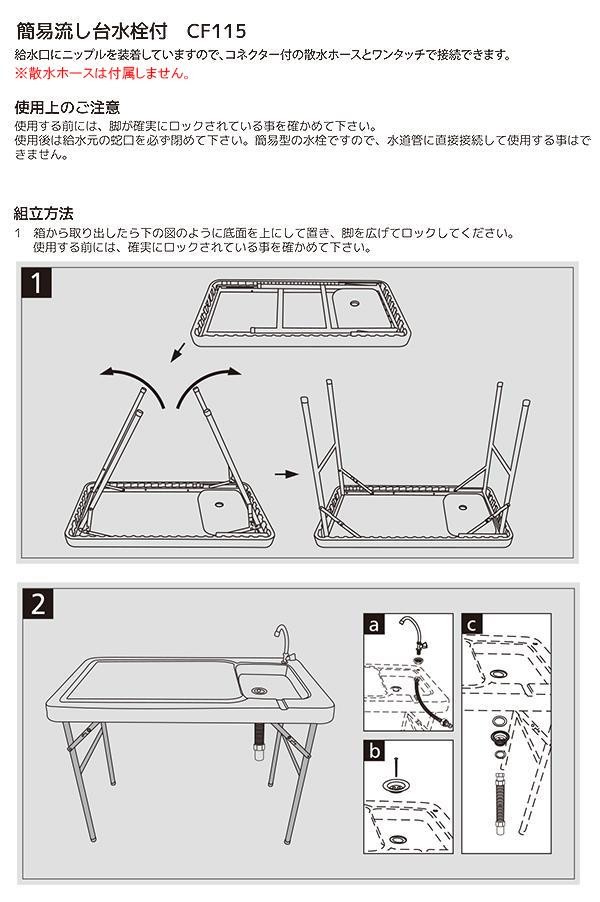 簡易流し台水栓付　CF115

給水口にニップルを装着していますので、コネクター付の散水ホースとワンタッチで接続できます。
※散水ホースは付属しません。

使用上のご注意

使用する前には、脚が確実にロックされている事を確かめて下さい。
使用後は給水元の蛇口を必ず閉めて下さい。簡易型の水栓ですので、水道管に直接接続して使用する事はできません。

組立方法

1　箱から取り出したら下の図のように底面を上にして置き、脚を広げてロックしてください。
使用する前には、確実にロックされている事を確かめて下さい。

1

2

a

b

c