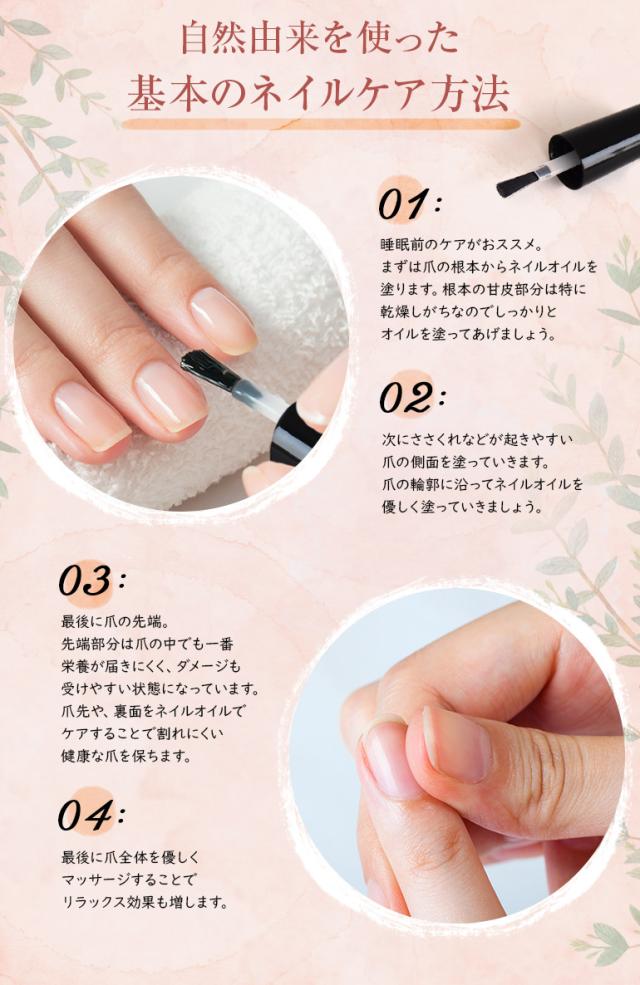 自然由来を使った
基本のネイルケア方法

01:

睡眠前のケアがおススメ。
まずは爪の根本からネイルオイルを塗ります。根本の甘皮部分は特に乾燥しがちなのでしっかりとオイルを塗ってあげましょう。

02:

次にささくれなどが起きやすい爪の側面を塗っていきます。
爪の輪郭に沿ってネイルオイルを優しく塗っていきましょう。

03:

最後に爪の先端。
先端部分は爪の中でも一番栄養が届きにくく、ダメージも受けやすい状態になっています。
爪先や、裏面をネイルオイルでケアすることで割れにくい健康な爪を保ちます。

04:

最後に爪全体を優しくマッサージすることでリラックス効果も増します。