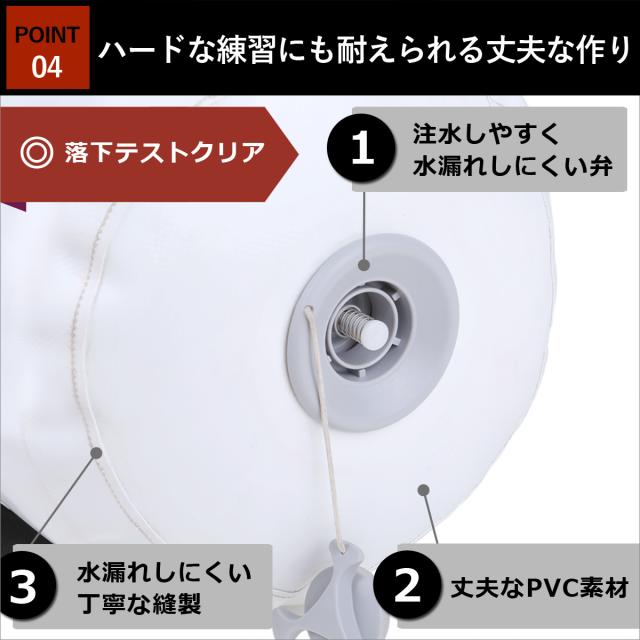 POINT 04

ハードな練習にも耐えられる丈夫な作り

◎ 落下テストクリア

1 注水しやすく
水漏れしにくい弁

3 水漏れしにくい
丁寧な縫製

2 丈夫なPVC素材