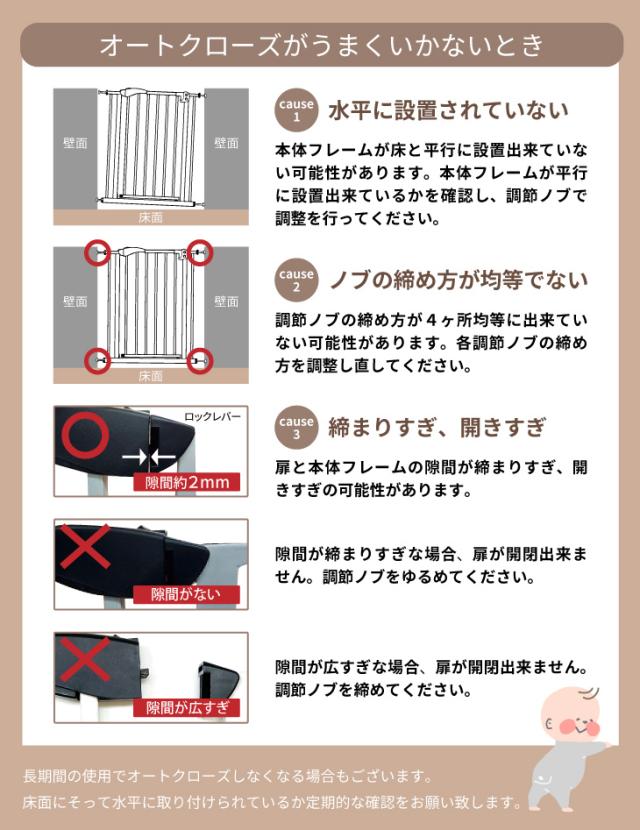 オートクローズがうまくいかないとき

壁面
壁面
床面

cause 1
水平に設置されていない

本体フレームが床と平行に設置出来ていない可能性があります。本体フレームが平行に設置出来ているかを確認し、調節ノブで調整を行ってください。

壁面
壁面
床面

cause 2
ノブの締め方が均等でない

調節ノブの締め方が4ヶ所均等に出来ていない可能性があります。各調節ノブの締め方を調整し直してください。

ロックレバー
隙間約2mm

cause 3
締まりすぎ、開きすぎ

扉と本体フレームの隙間が締まりすぎ、開きすぎの可能性があります。

隙間がない

隙間が締まりすぎな場合、扉が開閉出来ません。調節ノブをゆるめてください。

隙間が広すぎ

隙間が広すぎな場合、扉が開閉出来ません。調節ノブを締めてください。

長期間の使用でオートクローズしなくなる場合もございます。
床面にそって水平に取り付けられているか定期的な確認をお願い致します。