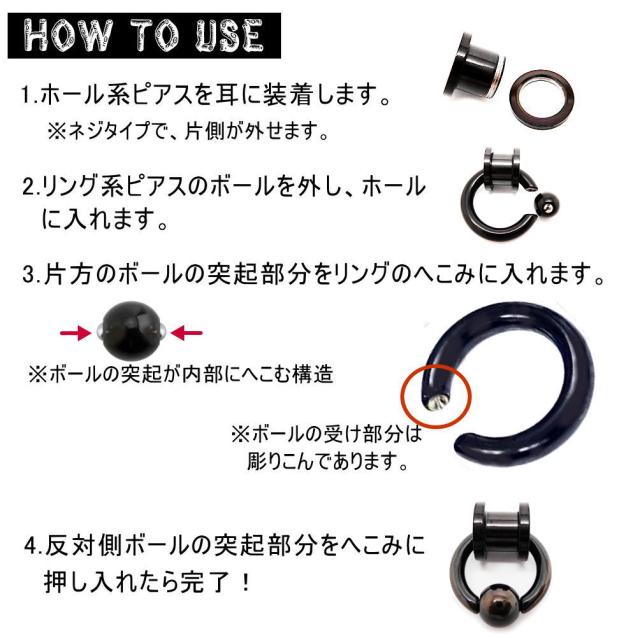 HOW TO USE

1.ホール系ピアスを耳に装着します。
※ネジタイプで、片側が外せます。

2.リング系ピアスのボールを外し、ホールに入れます。

3.片方のボールの突起部分をリングのへこみに入れます。

※ボールの突起が内部にへこむ構造

※ボールの受け部分は彫りこんであります。

4.反対側ボールの突起部分をへこみに押し入れたら完了！