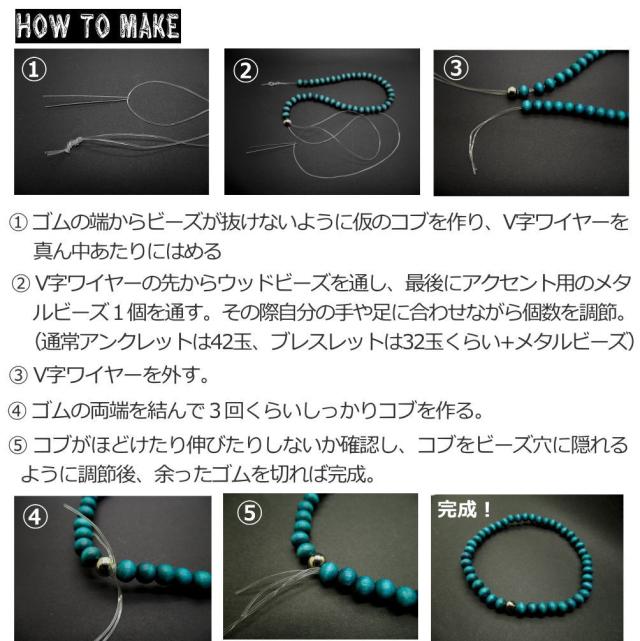 HOW TO MAKE

①

②

③

① ゴムの端からビーズが抜けないように仮のコブを作り、V字ワイヤーを真ん中あたりにはめる

② V字ワイヤーの先からウッドビーズを通し、最後にアクセント用のメタルビーズ１個を通す。その際自分の手や足に合わせながら個数を調節。（通常アンクレットは42玉、ブレスレットは32玉くらい+メタルビーズ）

③ V字ワイヤーを外す。

④ ゴムの両端を結んで３回くらいしっかりコブを作る。

⑤ コブがほどけたり伸びたりしないか確認し、コブをビーズ穴に隠れるように調節後、余ったゴムを切れば完成。

④

⑤

完成！