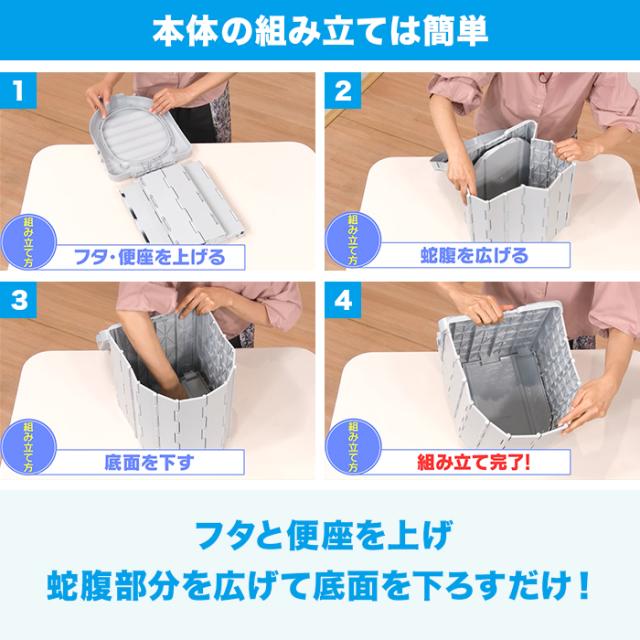 本体の組み立ては簡単

1
組み立て方
フタ・便座を上げる

2
組み立て方
蛇腹を広げる

3
組み立て方
底面を下す

4
組み立て方
組み立て完了!

フタと便座を上げ
蛇腹部分を広げて底面を下ろすだけ!