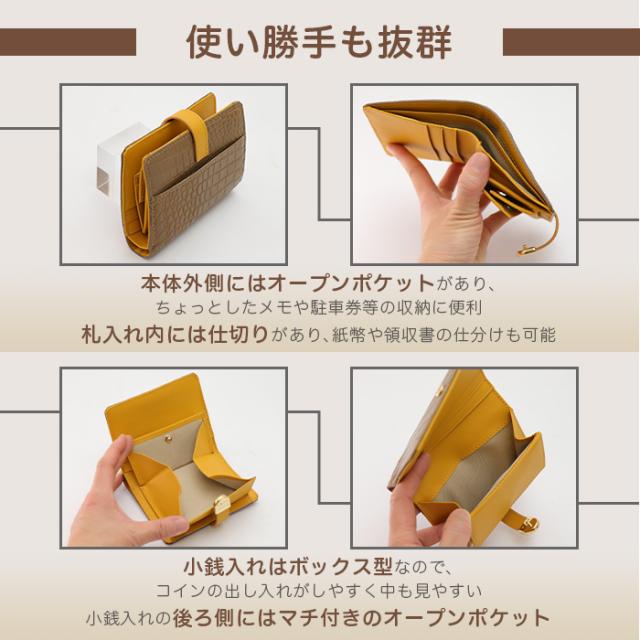 使い勝手も抜群

本体外側にはオープンポケットがあり、
ちょっとしたメモや駐車券等の収納に便利
札入れ内には仕切りがあり、紙幣や領収書の仕分けも可能

小銭入れはボックス型なので、
コインの出し入れがしやすく中も見やすい
小銭入れの後ろ側にはマチ付きのオープンポケット