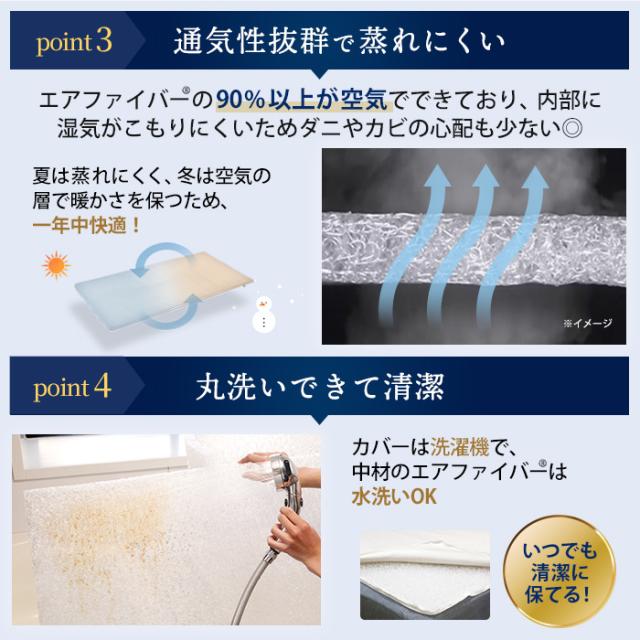 point 3 通気性抜群で蒸れにくい

エアファイバー®の90%以上が空気でできており、内部に湿気がこもりにくいためダニやカビの心配も少ない◎

夏は蒸れにくく、冬は空気の層で暖かさを保つため、一年中快適！

※イメージ

point 4 丸洗いできて清潔

カバーは洗濯機で、中材のエアファイバー®は水洗いOK

いつでも清潔に保てる！