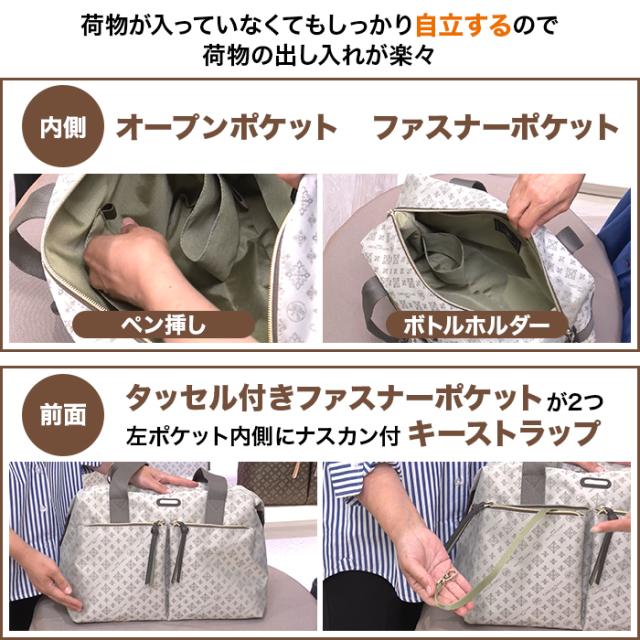 荷物が入っていなくてもしっかり自立するので
荷物の出し入れが楽々

内側
オープンポケット　ファスナーポケット

ペン挿し
ボトルホルダー

前面
タッセル付きファスナーポケットが2つ
左ポケット内側にナスカン付 キーストラップ