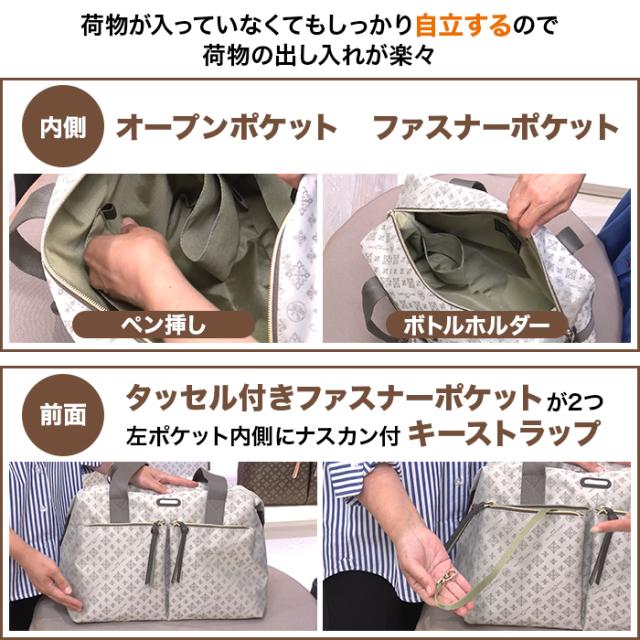 荷物が入っていなくてもしっかり自立するので
荷物の出し入れが楽々

内側 オープンポケット ファスナーポケット

ペン挿し

ボトルホルダー

前面 タッセル付きファスナーポケットが2つ
左ポケット内側にナスカン付 キーストラップ