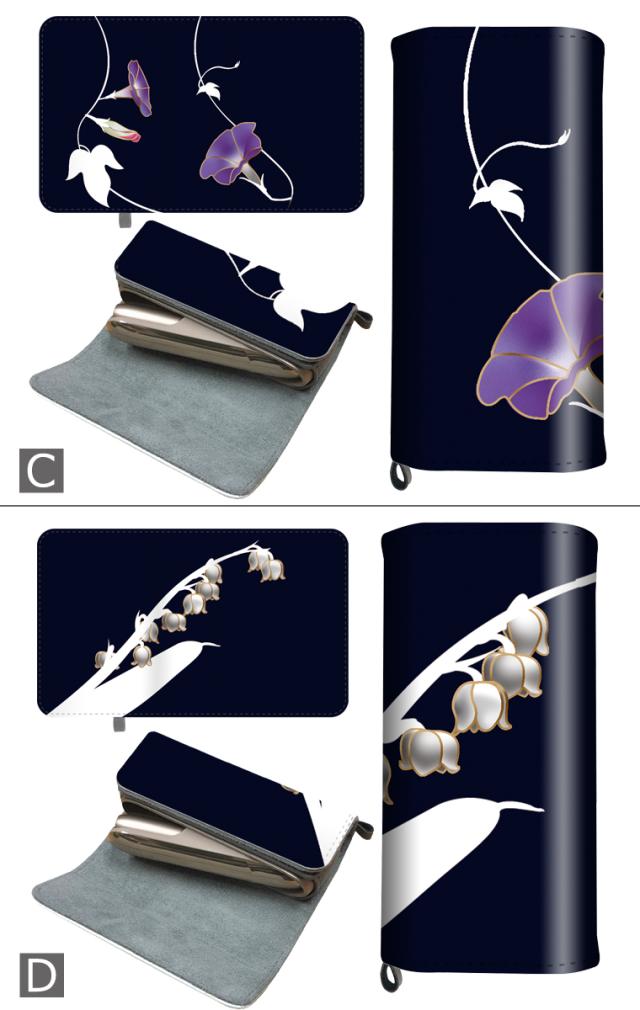 C

D