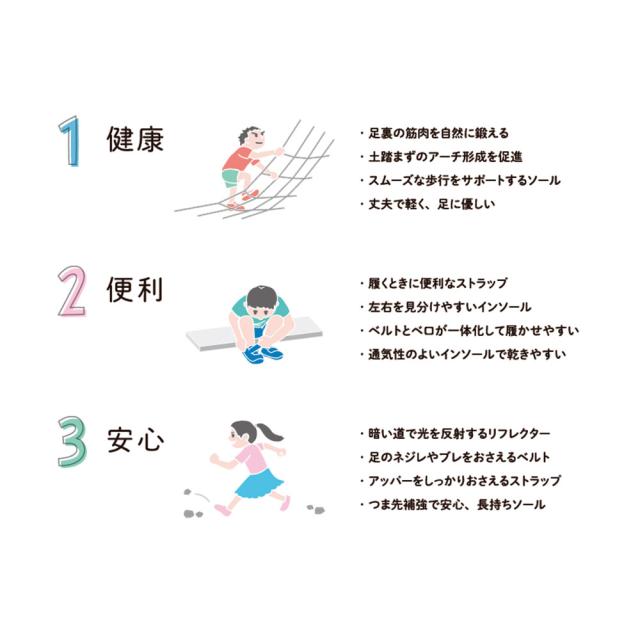 1 健康

・足裏の筋肉を自然に鍛える
・土踏まずのアーチ形成を促進
・スムーズな歩行をサポートするソール
・丈夫で軽く、足に優しい

2 便利

・履くときに便利なストラップ
・左右を見分けやすいインソール
・ベルトとベロが一体化して履かせやすい
・通気性のよいインソールで乾きやすい

3 安心

・暗い道で光を反射するリフレクター
・足のネジレやブレをおさえるベルト
・アッパーをしっかりおさえるストラップ
・つま先補強で安心、長持ちソール