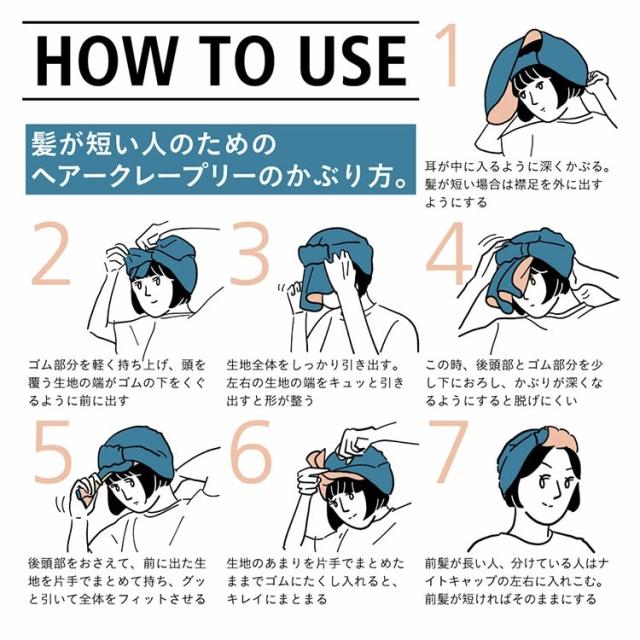 HOW TO USE

髪が短い人のための
ヘアークレープリーのかぶり方。

1

耳が中に入るように深くかぶる。髪が短い場合は襟足を外に出すようにする

2

ゴム部分を軽く持ち上げ、頭を覆う生地の端がゴムの下をくぐるように前に出す

3

生地全体をしっかり引き出す。左右の生地の端をキュッと引き出すと形が整う

4

この時、後頭部とゴム部分を少し下におろし、かぶりが深くなるようにすると脱げにくい

5

後頭部をおさえて、前に出た生地を片手でまとめて持ち、グッと引いて全体をフィットさせる

6

生地のあまりを片手でまとめたままでゴムにたくし入れると、キレイにまとまる

7

前髪が長い人、分けている人はナイトキャップの左右に入れこむ。前髪が短ければそのままにする