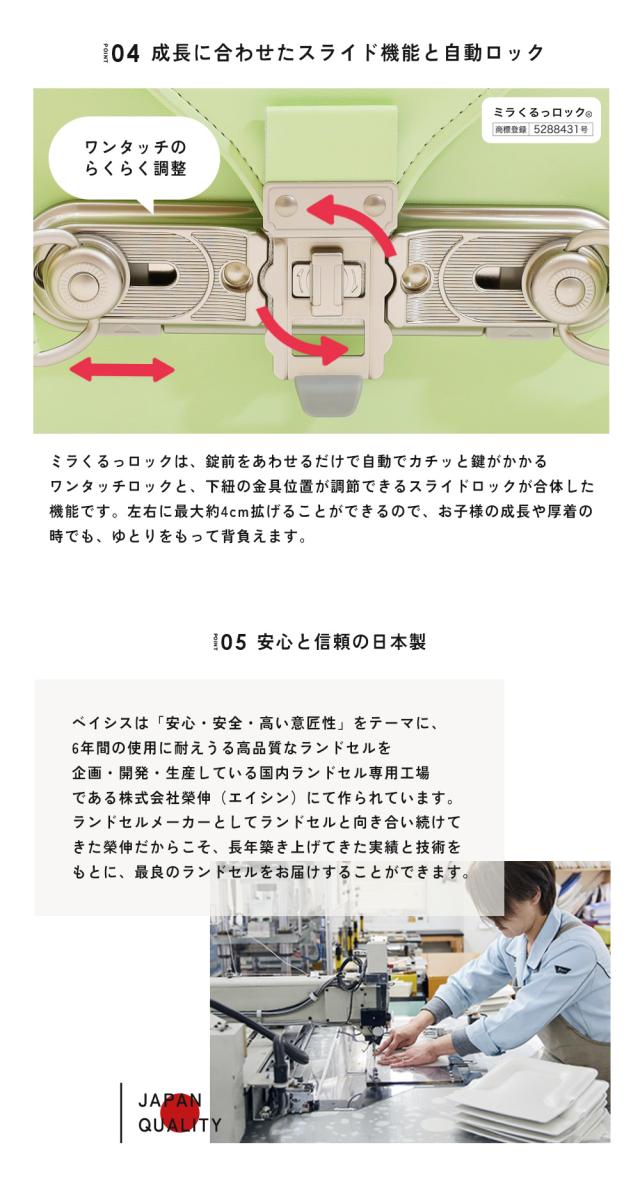 POINT 04 成長に合わせたスライド機能と自動ロック

ワンタッチの らくらく調整

ミラくるっロック® 商標登録 5288431号

ミラくるっロックは、錠前をあわせるだけで自動でカチッと鍵がかかるワンタッチロックと、下紐の金具位置が調節できるスライドロックが合体した機能です。左右に最大約4cm拡げることができるので、お子様の成長や厚着の時でも、ゆとりをもって背負えます。

POINT 05 安心と信頼の日本製

ベイシスは「安心・安全・高い意匠性」をテーマに、6年間の使用に耐えうる高品質なランドセルを企画・開発・生産している国内ランドセル専用工場である株式会社榮伸（エイシン）にて作られています。ランドセルメーカーとしてランドセルと向き合い続けてきた榮伸だからこそ、長年築き上げてきた実績と技術をもとに、最良のランドセルをお届けすることができます。

JAPAN QUALITY