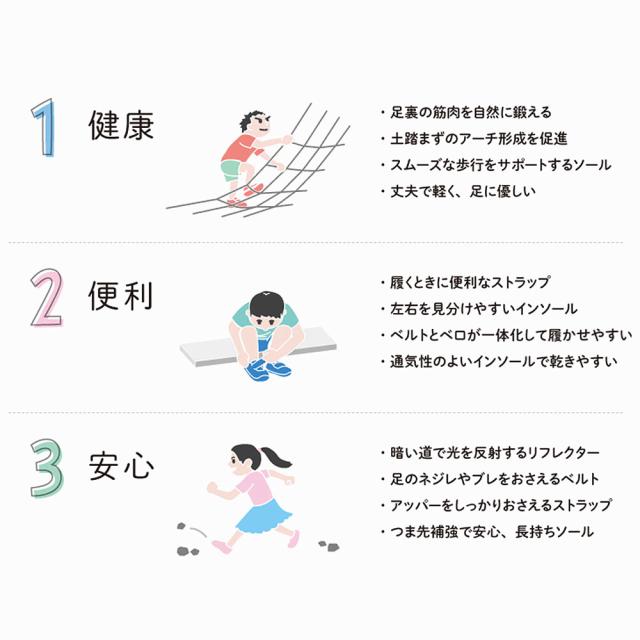 1 健康

・足裏の筋肉を自然に鍛える
・土踏まずのアーチ形成を促進
・スムーズな歩行をサポートするソール
・丈夫で軽く、足に優しい

2 便利

・履くときに便利なストラップ
・左右を見分けやすいインソール
・ベルトとベロが一体化して履かせやすい
・通気性のよいインソールで乾きやすい

3 安心

・暗い道で光を反射するリフレクター
・足のネジレやブレをおさえるベルト
・アッパーをしっかりおさえるストラップ
・つま先補強で安心、長持ちソール