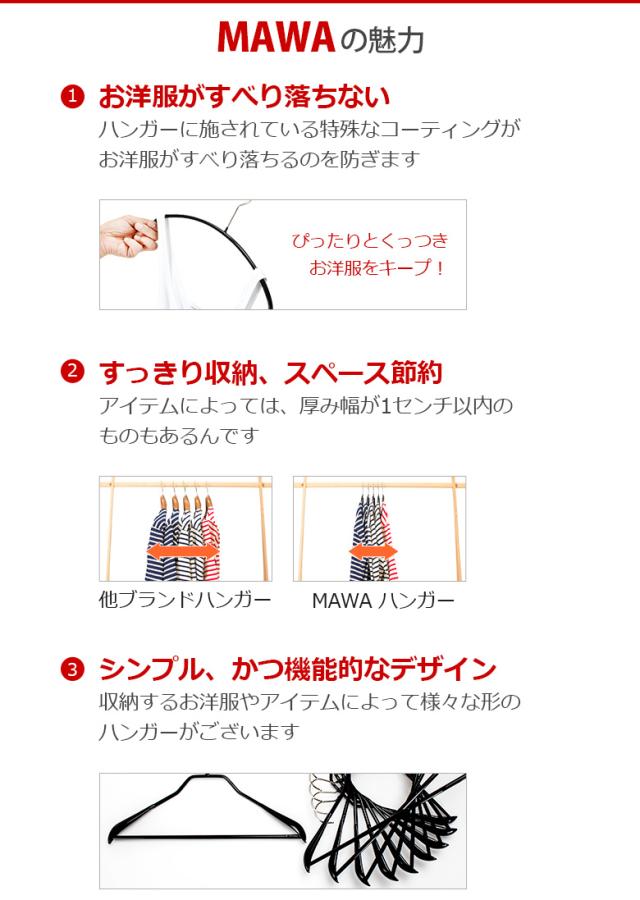 MAWAの魅力

❶ お洋服がすべり落ちない
ハンガーに施されている特殊なコーティングがお洋服がすべり落ちるのを防ぎます

ぴったりとくっつき
お洋服をキープ！

❷ すっきり収納、スペース節約
アイテムによっては、厚み幅が1センチ以内のものもあるんです

他ブランドハンガー

MAWA ハンガー

❸ シンプル、かつ機能的なデザイン
収納するお洋服やアイテムによって様々な形のハンガーがございます