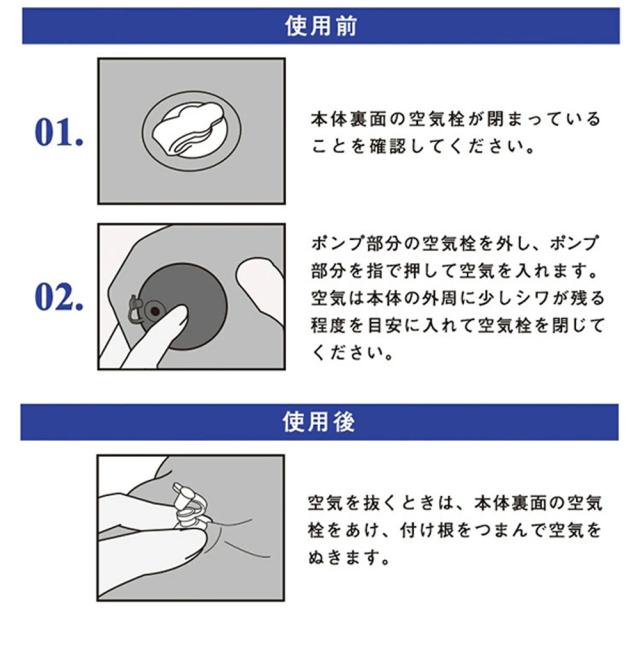 使用前

01.

本体裏面の空気栓が閉まっていることを確認してください。

02.

ポンプ部分の空気栓を外し、ポンプ部分を指で押して空気を入れます。空気は本体の外周に少しシワが残る程度を目安に入れて空気栓を閉じてください。

使用後

空気を抜くときは、本体裏面の空気栓をあけ、付け根をつまんで空気をぬきます。