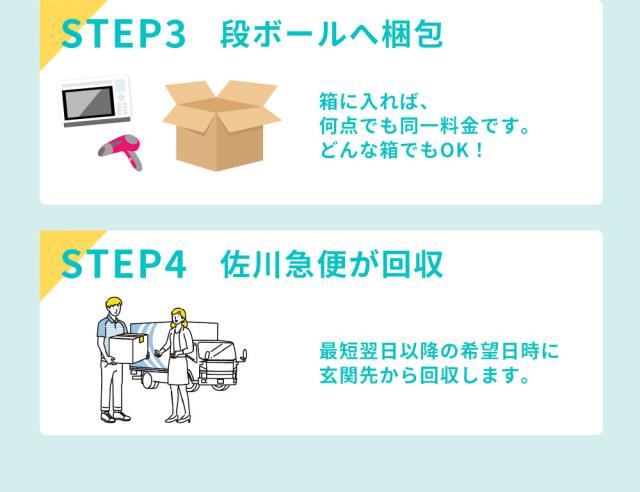 STEP3　段ボールへ梱包

箱に入れば、
何点でも同一料金です。
どんな箱でもOK！

STEP4　佐川急便が回収

最短翌日以降の希望日時に
玄関先から回収します。